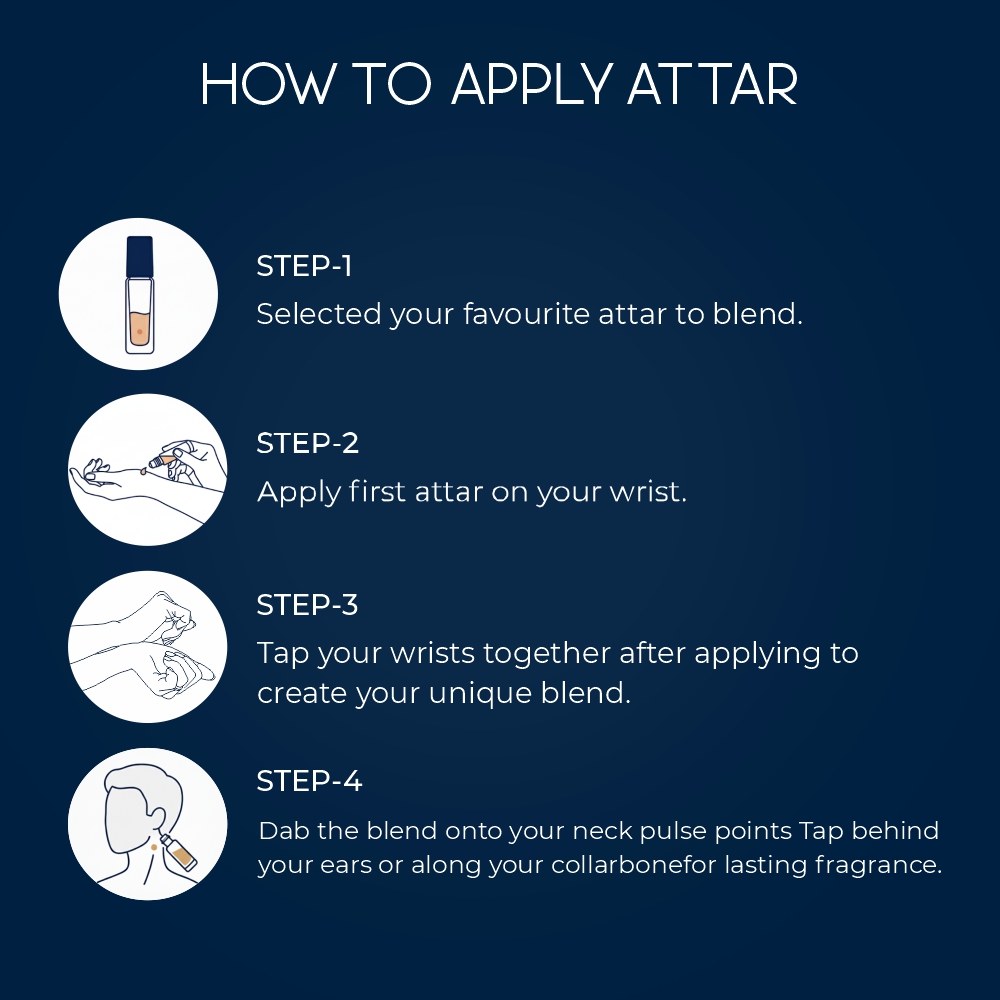 HOW TO APPLY ATTAR

STEP-1
Selected your favourite attar to blend.

STEP-2
Apply first attar on your wrist.

STEP-3
Tap your wrists together after applying to create your unique blend.

STEP-4
Dab the blend onto your neck pulse points Tap behind your ears or along your collarbonefor lasting fragrance.